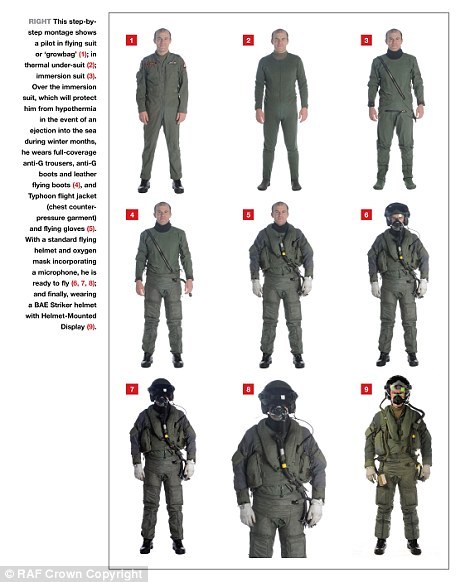 RIGHT This step-by-step montage shows a pilot in flying suit or 'growbag' (1); in thermal under-suit (2); immersion suit (3). Over the immersion suit, which will protect him from hypothermia in the event of an ejection into the sea during winter months, he wears full-coverage anti-G trousers, anti-G boots and leather flying boots (4), and Typhoon flight jacket (chest counter-pressure garment) and flying gloves (5). With a standard flying helmet and oxygen mask incorporating a microphone, he is ready to fly (6, 7, 8); and finally, wearing a BAE Striker helmet with Helmet-Mounted Display (9).

1

2

3

4

5

6

7

8

9

© RAF Crown Copyright